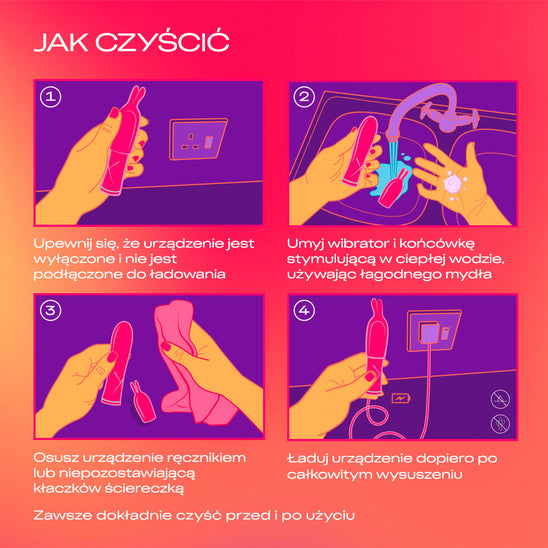 JAK CZYŚCIĆ

1

Upewnij się, że urządzenie jest wyłączone i nie jest podłączone do ładowania

2

Umyj wibrator i końcówkę stymulującą w ciepłej wodzie, używając łagodnego mydła

3

Osusz urządzenie ręcznikiem lub niepozostawiającą kłaczków ściereczką

4

Ładuj urządzenie dopiero po całkowitym wysuszeniu

Zawsze dokładnie czyść przed i po użyciu